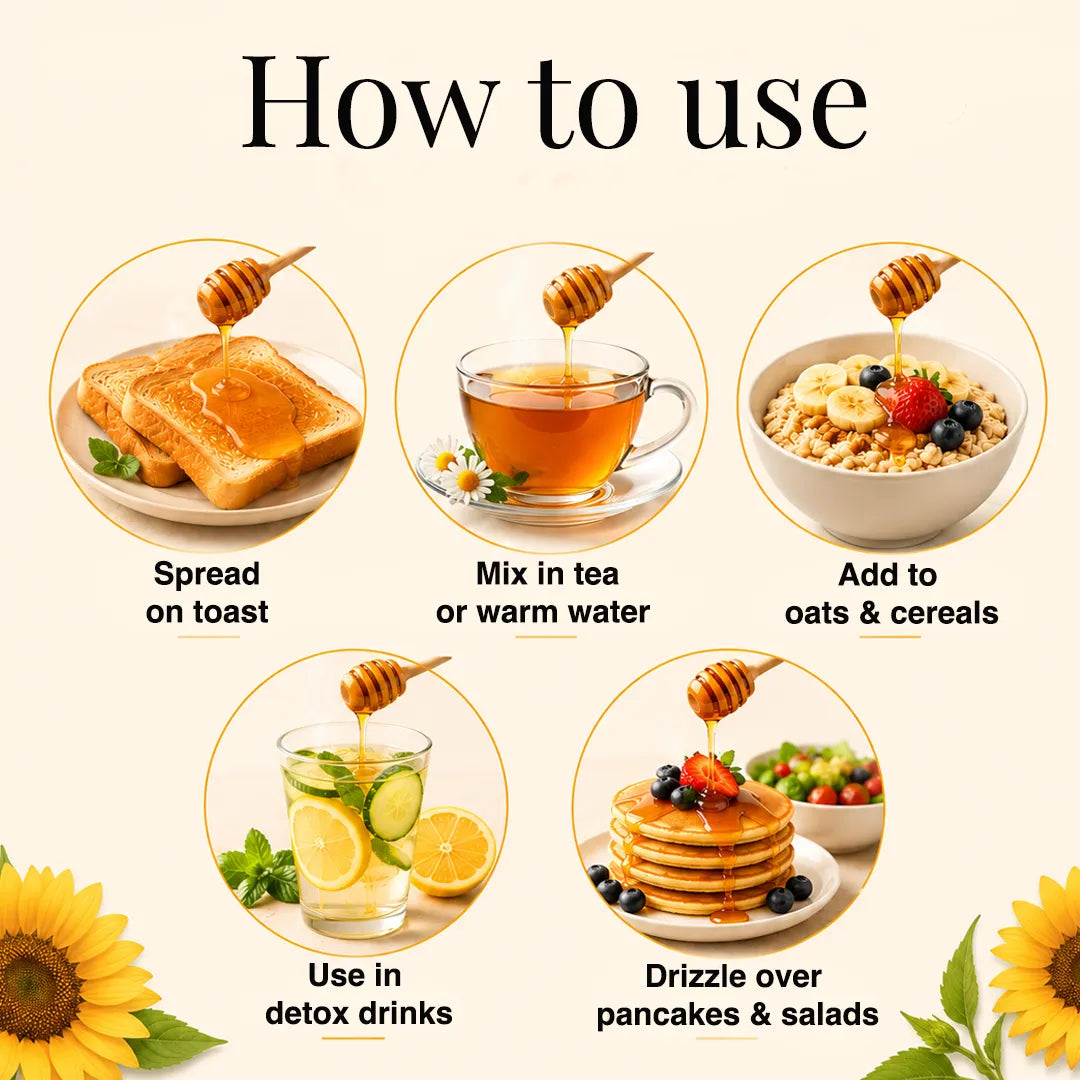 How to use

Spread on toast

Mix in tea or warm water

Add to oats & cereals

Use in detox drinks

Drizzle over pancakes & salads